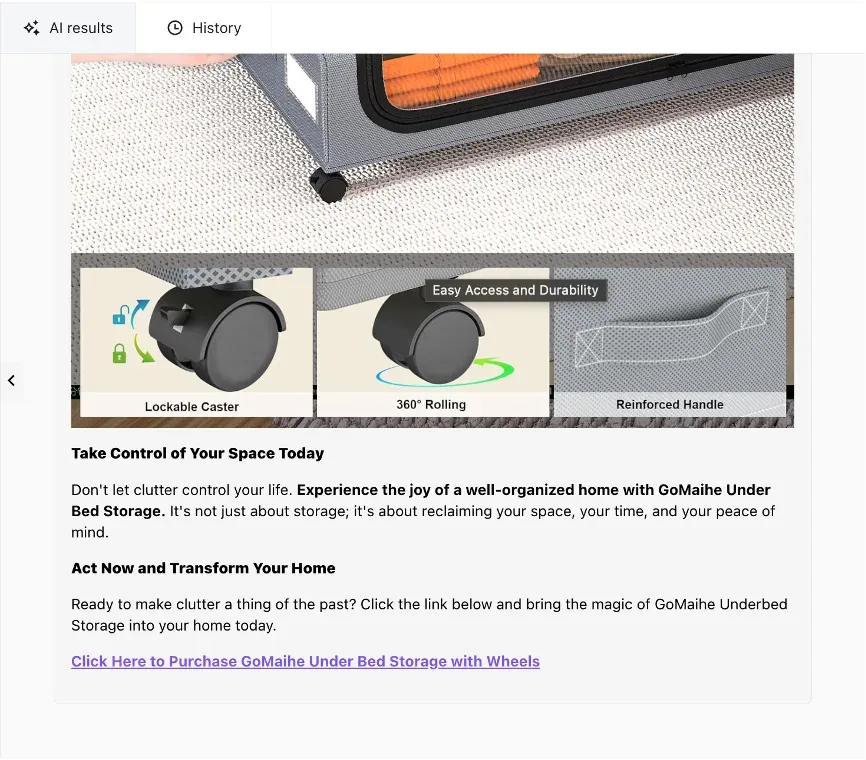 AI results

History

Easy Access and Durability

Lockable Caster

360° Rolling

Reinforced Handle

Take Control of Your Space Today

Don't let clutter control your life. Experience the joy of a well-organized home with GoMaihe Under Bed Storage. It's not just about storage; it's about reclaiming your space, your time, and your peace of mind.

Act Now and Transform Your Home

Ready to make clutter a thing of the past? Click the link below and bring the magic of GoMaihe Underbed Storage into your home today.

Click Here to Purchase GoMaihe Under Bed Storage with Wheels